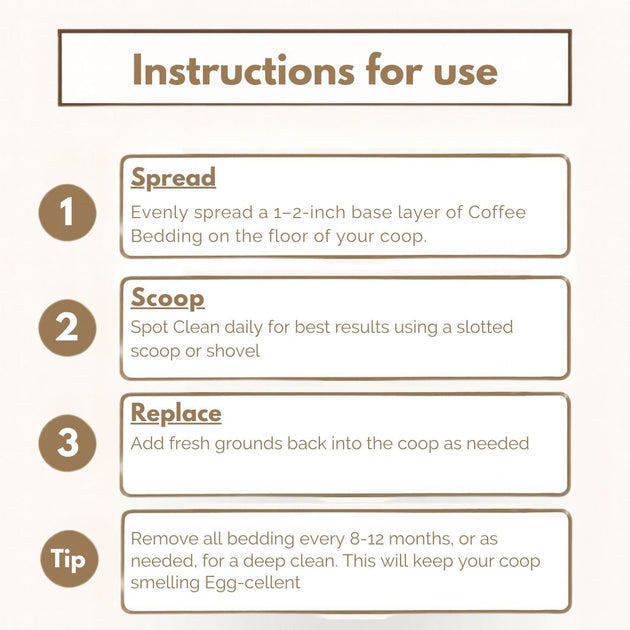 Instructions for use

1

Spread

Evenly spread a 1–2-inch base layer of Coffee Bedding on the floor of your coop.

2

Scoop

Spot Clean daily for best results using a slotted scoop or shovel

3

Replace

Add fresh grounds back into the coop as needed

Tip

Remove all bedding every 8-12 months, or as needed, for a deep clean. This will keep your coop smelling Egg-cellent