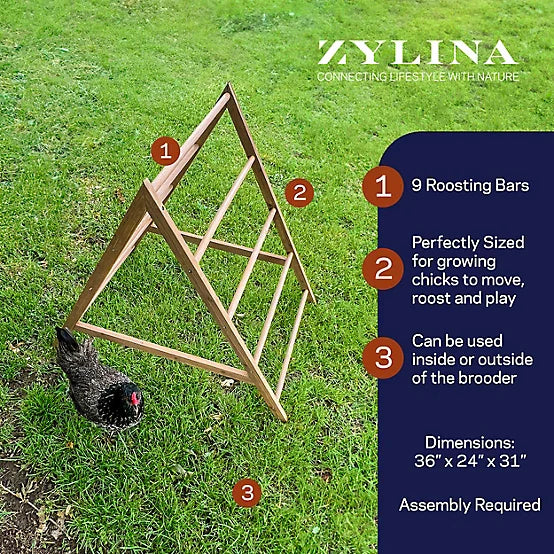 ZYLINA
CONNECTING LIFESTYLE WITH NATURE

1

2

3

1 9 Roosting Bars

2 Perfectly Sized for growing chicks to move, roost and play

3 Can be used inside or outside of the brooder

Dimensions:
36" x 24" x 31"

Assembly Required