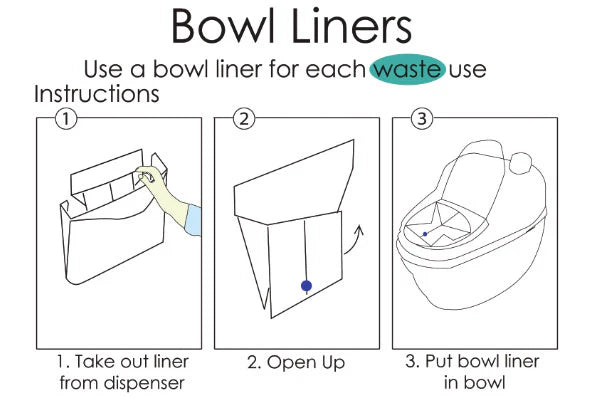 Bowl Liners

Use a bowl liner for each waste use

Instructions

1

2

3

1. Take out liner from dispenser

2. Open Up

3. Put bowl liner in bowl