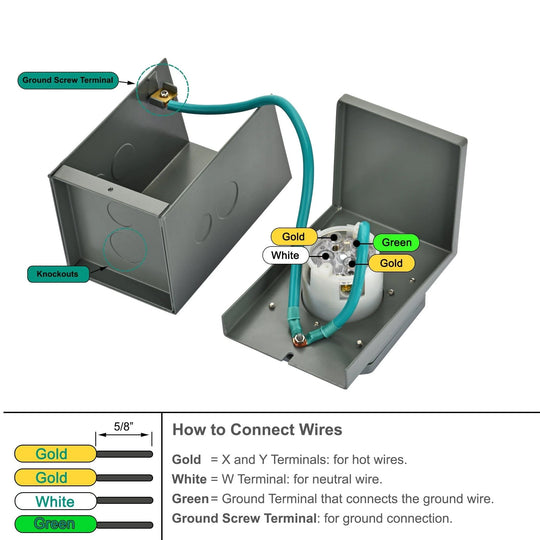 Ground Screw Terminal

Knockouts

Gold

White

Green

Gold

5/8"

Gold

Gold

White

Green

How to Connect Wires

Gold = X and Y Terminals: for hot wires.

White = W Terminal: for neutral wire.

Green = Ground Terminal that connects the ground wire.

Ground Screw Terminal: for ground connection.